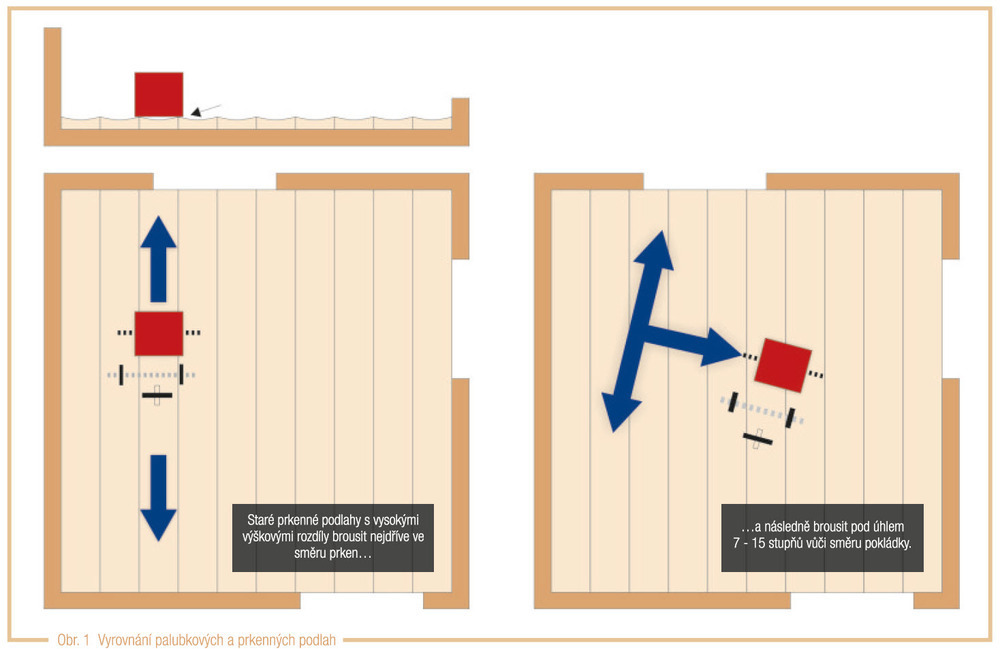 Staré prkenné podlahy s vysokými výškovými rozdíly brousit nejdříve ve směru prken…

…a následně brousit pod úhlem 7 - 15 stupňů vůči směru pokládky.

Obr. 1 Vyrovnání palubkových a prkenných podlah